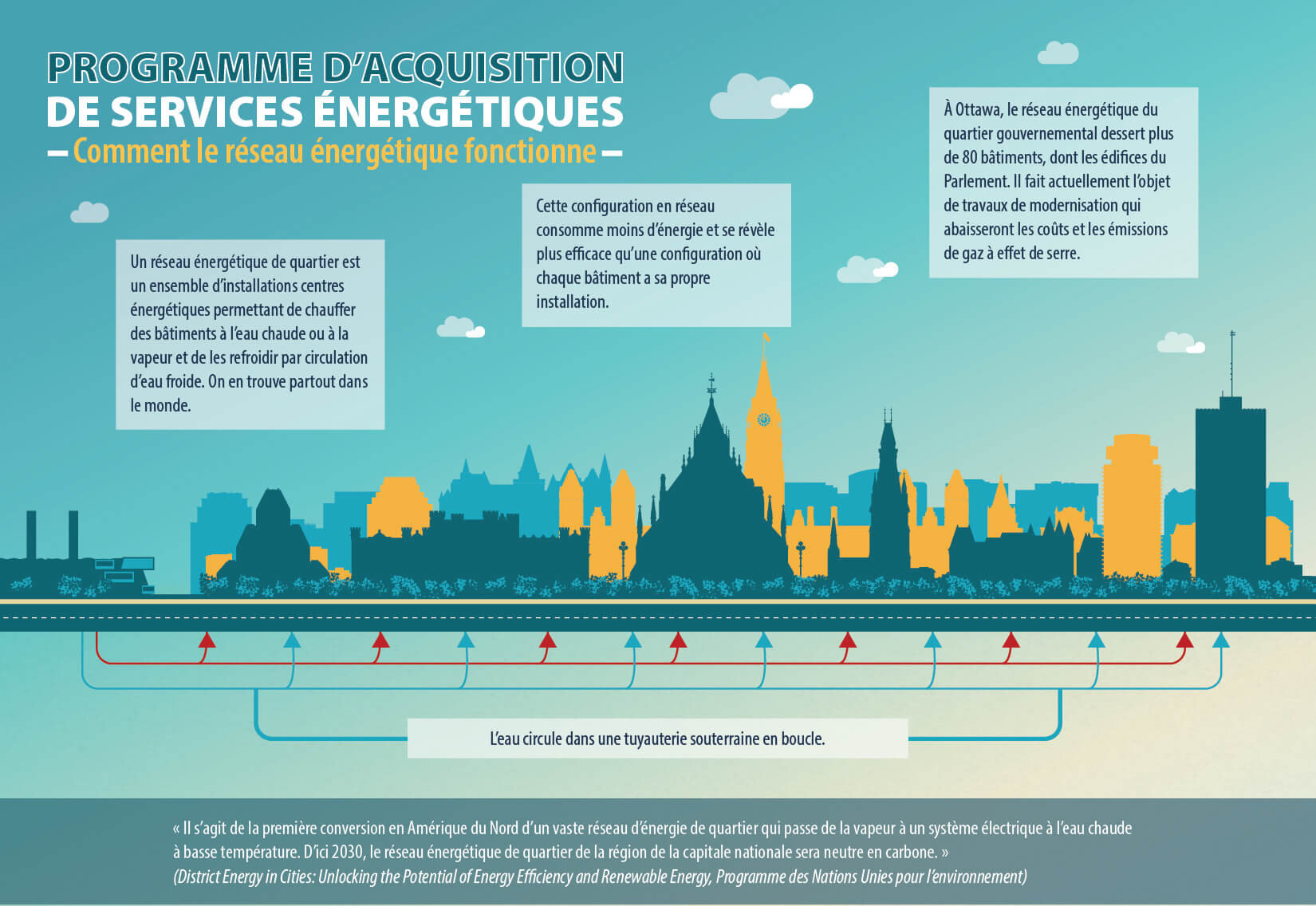 PROGRAMME D'ACQUISITION DE SERVICES ÉNERGÉTIQUES
– Comment le réseau énergétique fonctionne –

Un réseau énergétique de quartier est un ensemble d'installations centres énergétiques permettant de chauffer des bâtiments à l'eau chaude ou à la vapeur et de les refroidir par circulation d'eau froide. On en trouve partout dans le monde.

Cette configuration en réseau consomme moins d'énergie et se révèle plus efficace qu'une configuration où chaque bâtiment a sa propre installation.

À Ottawa, le réseau énergétique du quartier gouvernemental dessert plus de 80 bâtiments, dont les édifices du Parlement. Il fait actuellement l'objet de travaux de modernisation qui abaisseront les coûts et les émissions de gaz à effet de serre.

L'eau circule dans une tuyauterie souterraine en boucle.

« Il s'agit de la première conversion en Amérique du Nord d'un vaste réseau d'énergie de quartier qui passe de la vapeur à un système électrique à l'eau chaude à basse température. D'ici 2030, le réseau énergétique de quartier de la région de la capitale nationale sera neutre en carbone. »
(District Energy in Cities: Unlocking the Potential of Energy Efficiency and Renewable Energy, Programme des Nations Unies pour l'environnement)